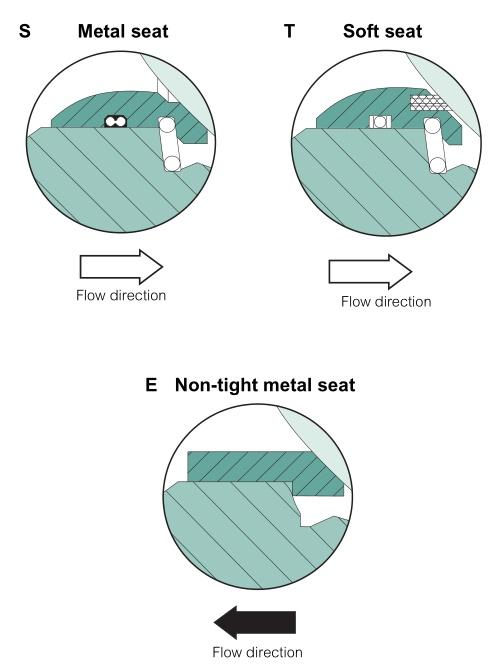 S Metal seat

Flow direction

T Soft seat

Flow direction

E Non-tight metal seat

Flow direction